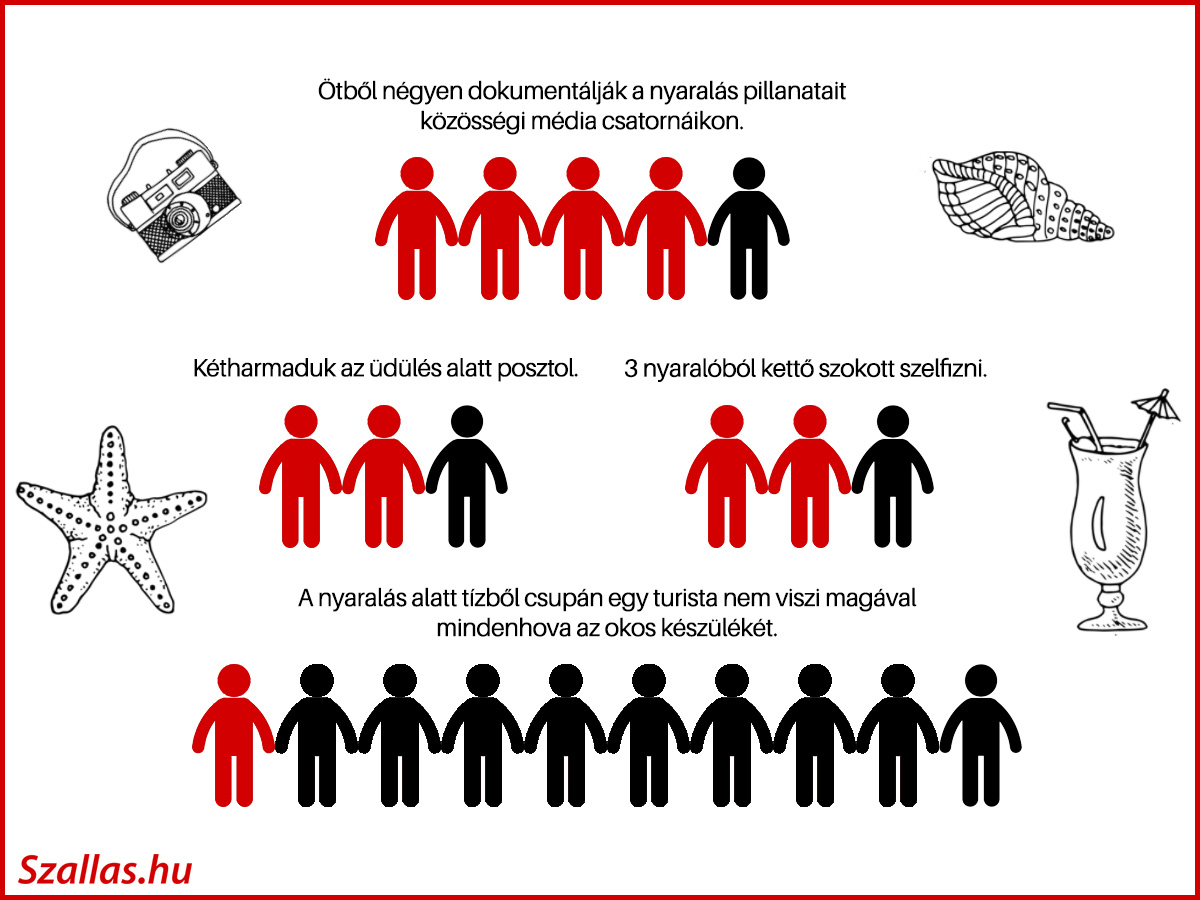 Ötből négyen dokumentálják a nyaralás pillanatait közösségi média csatornáikon.

Kétharmaduk az üdülés alatt posztol.

3 nyaralóból kettő szokott szelfizni.

A nyaralás alatt tízből csupán egy turista nem viszi magával mindenhova az okos készülékét.

Szallas.hu